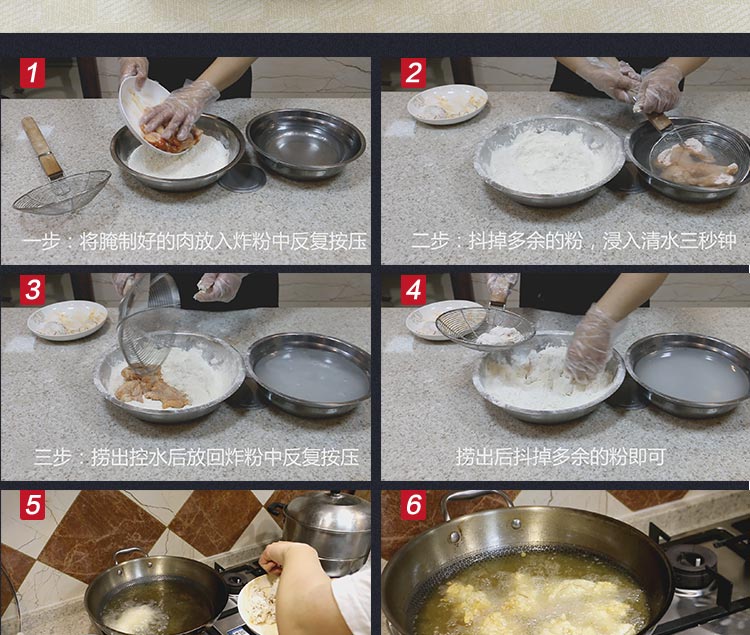 1

一步：将腌制好的肉放入炸粉中反复按压

2

二步：抖掉多余的粉，浸入清水三秒钟

3

三步：捞出控水后放回炸粉中反复按压

4

捞出后抖掉多余的粉即可

5

6